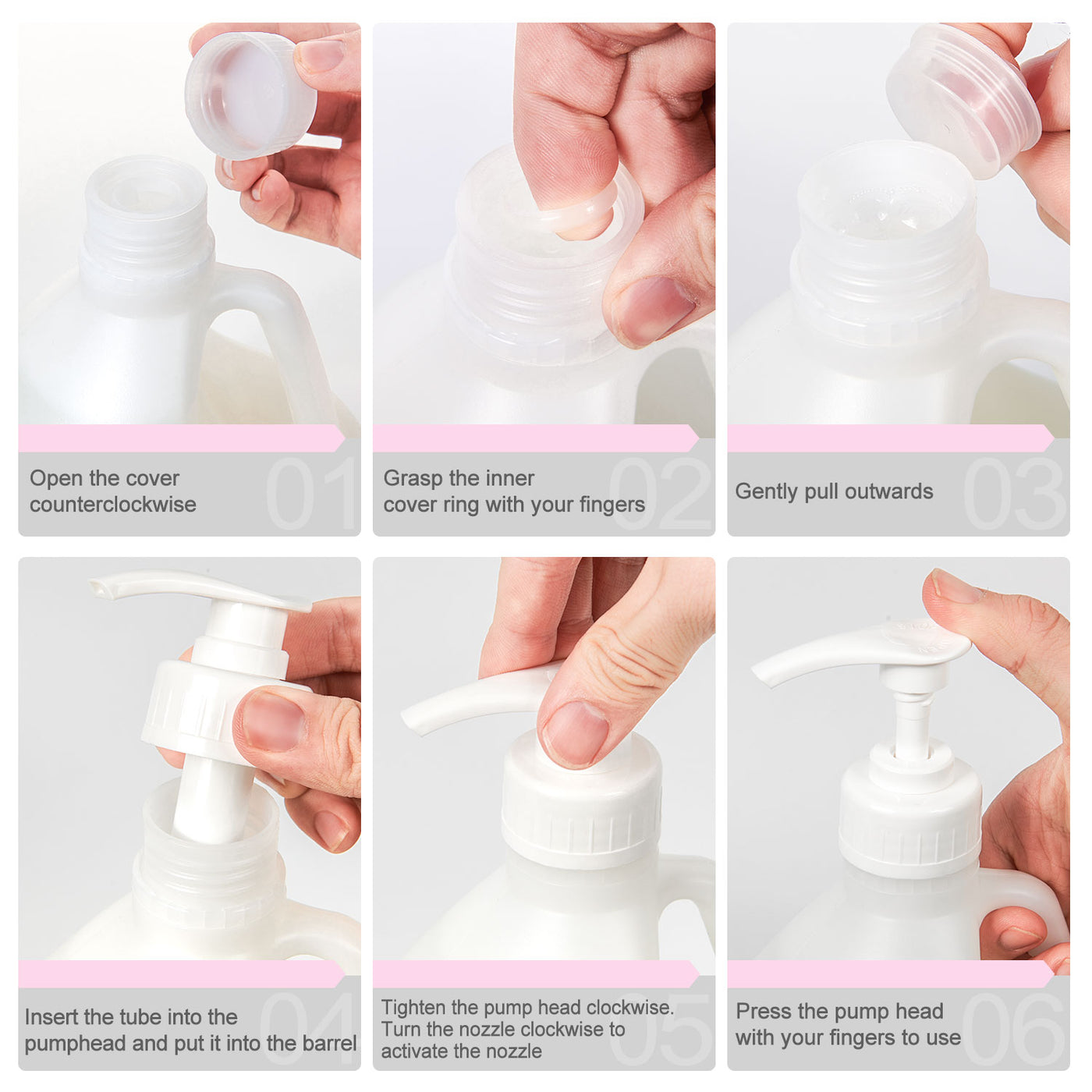 Open the cover counterclockwise

01

Grasp the inner cover ring with your fingers

02

Gently pull outwards

03

Insert the tube into the pumphead and put it into the barrel

04

Tighten the pump head clockwise. Turn the nozzle clockwise to activate the nozzle

05

Press the pump head with your fingers to use

06