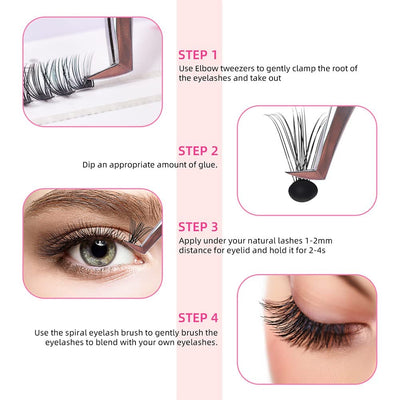 STEP 1
Use Elbow tweezers to gently clamp the root of the eyelashes and take out

STEP 2
Dip an appropriate amount of glue.

STEP 3
Apply under your natural lashes 1-2mm distance for eyelid and hold it for 2-4s

STEP 4
Use the spiral eyelash brush to gently brush the eyelashes to blend with your own eyelashes.