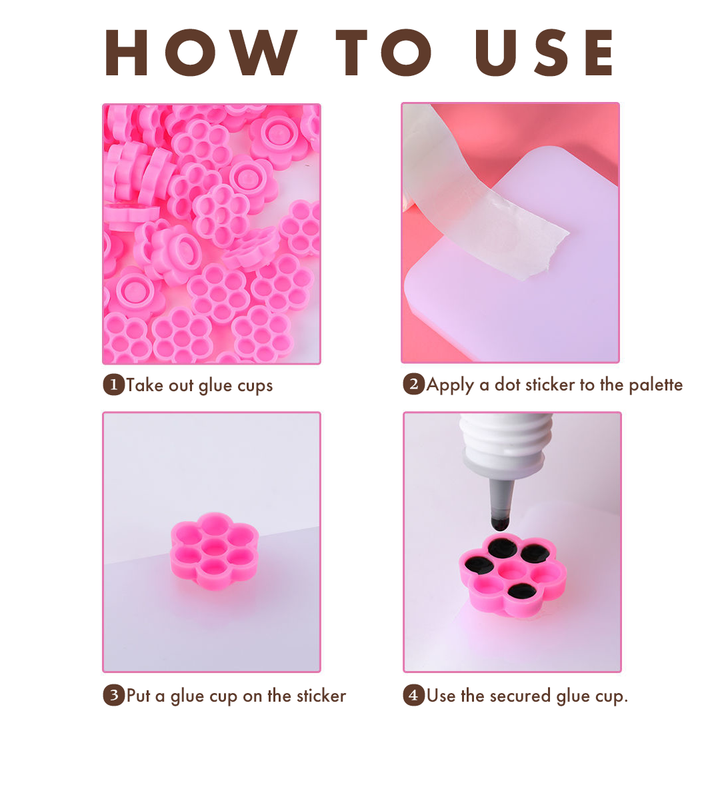 HOW TO USE

1 Take out glue cups

2 Apply a dot sticker to the palette

3 Put a glue cup on the sticker

4 Use the secured glue cup.